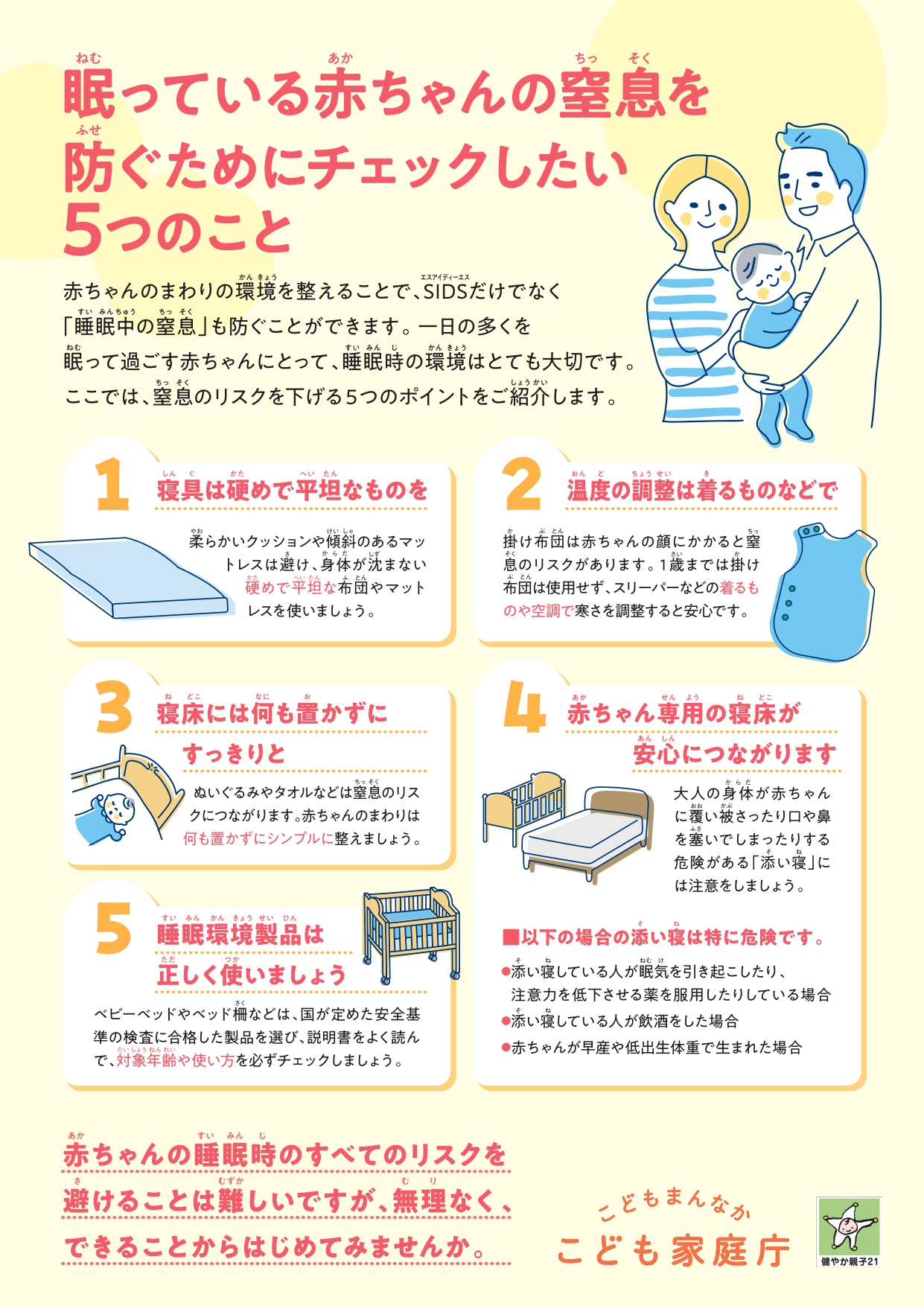 眠っている赤ちゃんの窒息を防ぐためにチェックしたい5つのこと

赤ちゃんのまわりの環境を整えることで、SIDSだけでなく「睡眠中の窒息」も防ぐことができます。一日の多くを眠って過ごす赤ちゃんにとって、睡眠時の環境はとても大切です。ここでは、窒息のリスクを下げる5つのポイントをご紹介します。

1 寝具は硬めで平坦なものを

柔らかいクッションや傾斜のあるマットレスは避け、身体が沈まない硬めで平坦な布団やマットレスを使いましょう。

2 温度の調整は着るものなどで

掛け布団は赤ちゃんの顔にかかると窒息のリスクがあります。1歳までは掛け布団は使用せず、スリーパーなどの着るものや空調で寒さを調整すると安心です。

3 寝床には何も置かずにすっきりと

ぬいぐるみやタオルなどは窒息のリスクにつながります。赤ちゃんのまわりは何も置かずにシンプルに整えましょう。

4 赤ちゃん専用の寝床が安心につながります

大人の身体が赤ちゃんに覆い被さったり口や鼻を塞いでしまったりする危険がある「添い寝」には注意をしましょう。

■以下の場合の添い寝は特に危険です。
●添い寝している人が眠気を引き起こしたり、注意力を低下させる薬を服用したりしている場合
●添い寝している人が飲酒をした場合
●赤ちゃんが早産や低出生体重で生まれた場合

5 睡眠環境製品は正しく使いましょう

ベビーベッドやベッド柵などは、国が定めた安全基準の検査に合格した製品を選び、説明書をよく読んで、対象年齢や使い方を必ずチェックしましょう。

赤ちゃんの睡眠時のすべてのリスクを避けることは難しいですが、無理なく、できることからはじめてみませんか。

こどもまんなか
こども家庭庁

健やか親子21